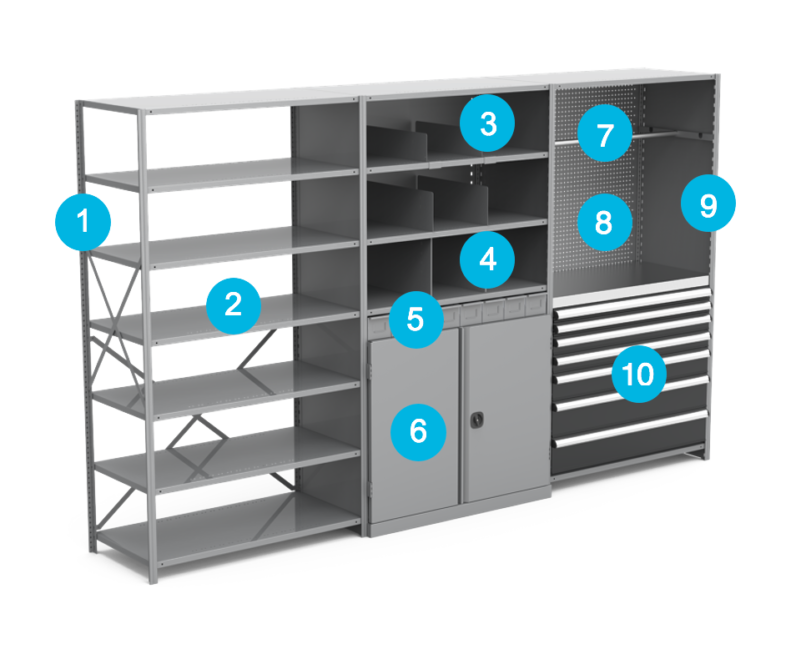 1
2
3
4
5
6
7
8
9
10